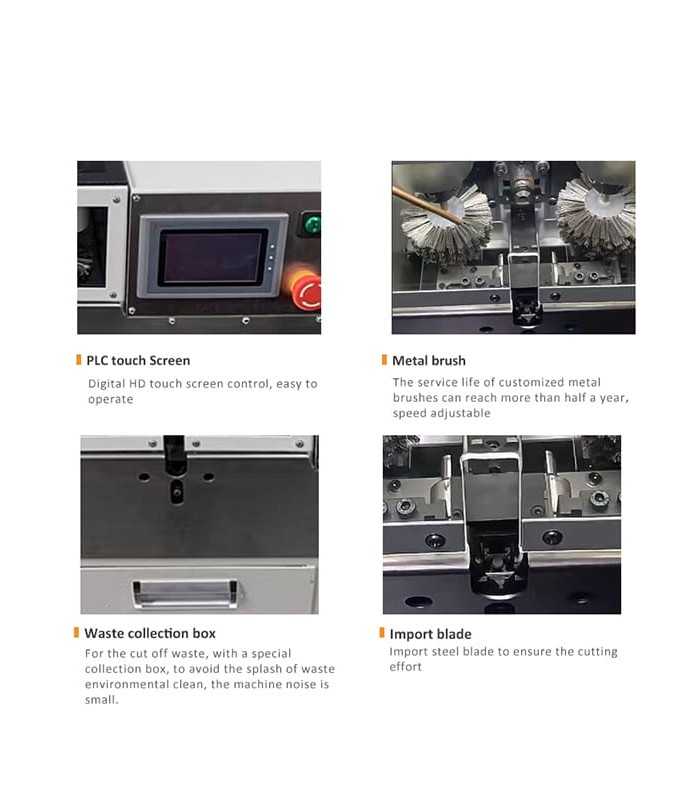 PLC touch Screen

Digital HD touch screen control, easy to operate

Metal brush

The service life of customized metal brushes can reach more than half a year, speed adjustable

Waste collection box

For the cut off waste, with a special collection box, to avoid the splash of waste environmental clean, the machine noise is small.

Import blade

Import steel blade to ensure the cutting effort