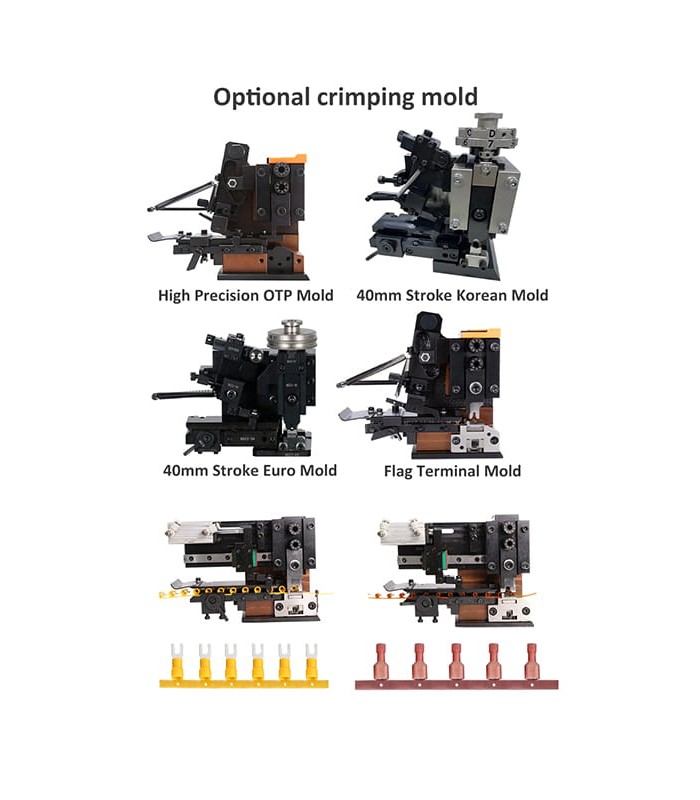 Optional crimping mold

High Precision OTP Mold

40mm Stroke Korean Mold

40mm Stroke Euro Mold

Flag Terminal Mold