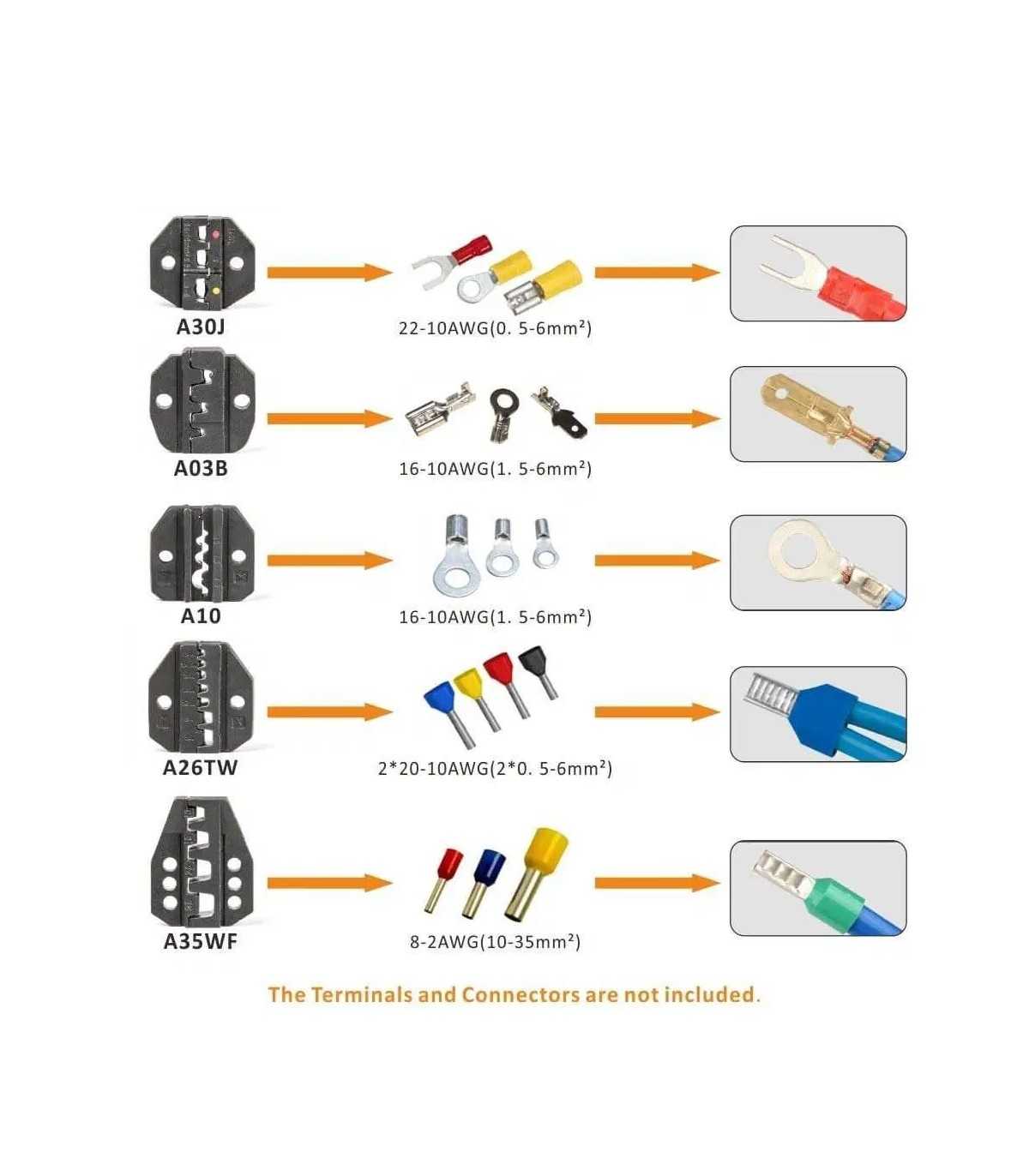 A30J

22-10AWG(0. 5-6mm²)

A03B

16-10AWG(1. 5-6mm²)

A10

16-10AWG(1. 5-6mm²)

A26TW

2*20-10AWG(2*0. 5-6mm²)

A35WF

8-2AWG(10-35mm²)

The Terminals and Connectors are not included.