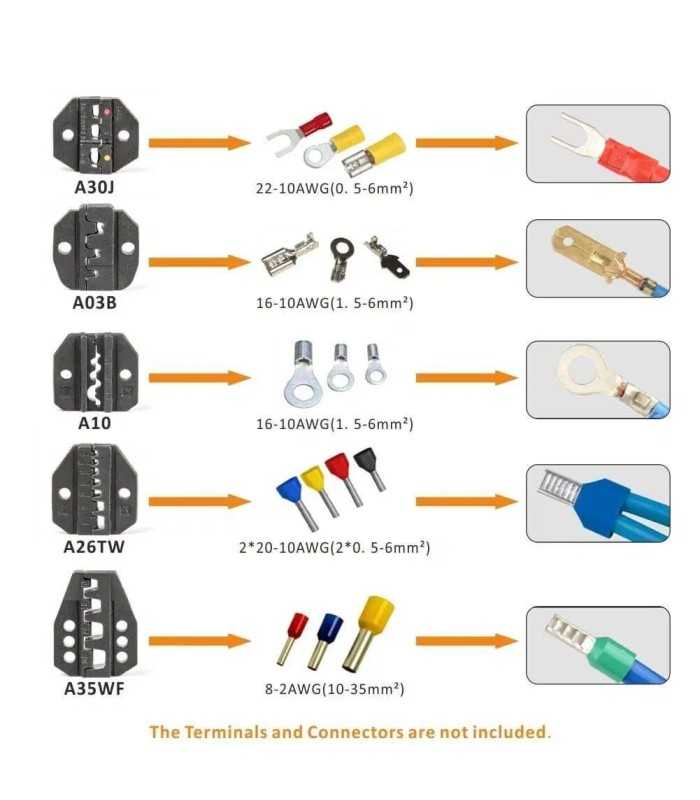 A30J

22-10AWG(0. 5-6mm²)

A03B

16-10AWG(1. 5-6mm²)

A10

16-10AWG(1. 5-6mm²)

A26TW

2*20-10AWG(2*0. 5-6mm²)

A35WF

8-2AWG(10-35mm²)

The Terminals and Connectors are not included.