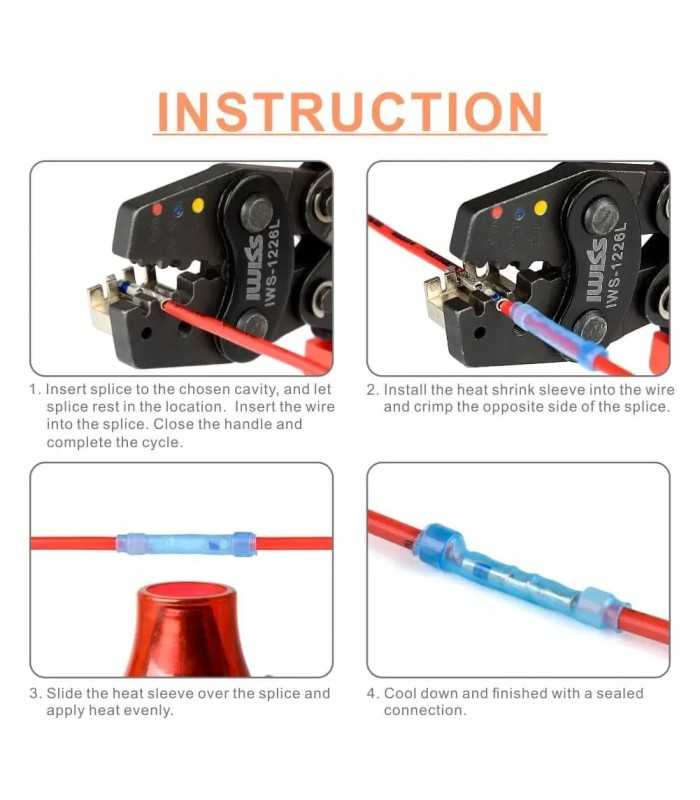 INSTRUCTION

IWISS
IWS-1226L

1. Insert splice to the chosen cavity, and let splice rest in the location. Insert the wire into the splice. Close the handle and complete the cycle.

IWISS
IWS-1226L

2. Install the heat shrink sleeve into the wire and crimp the opposite side of the splice.

3. Slide the heat sleeve over the splice and apply heat evenly.

4. Cool down and finished with a sealed connection.