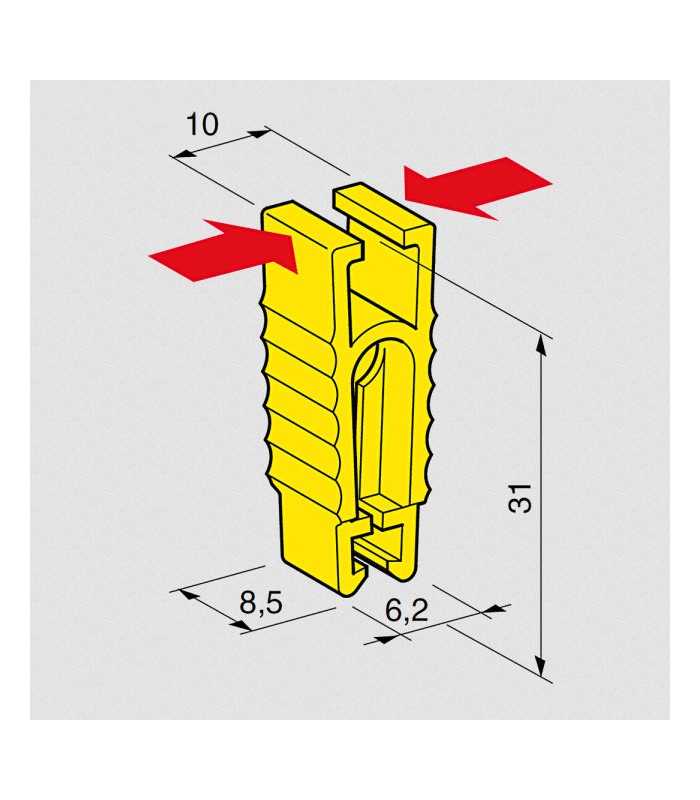 10

31

8,5

6,2